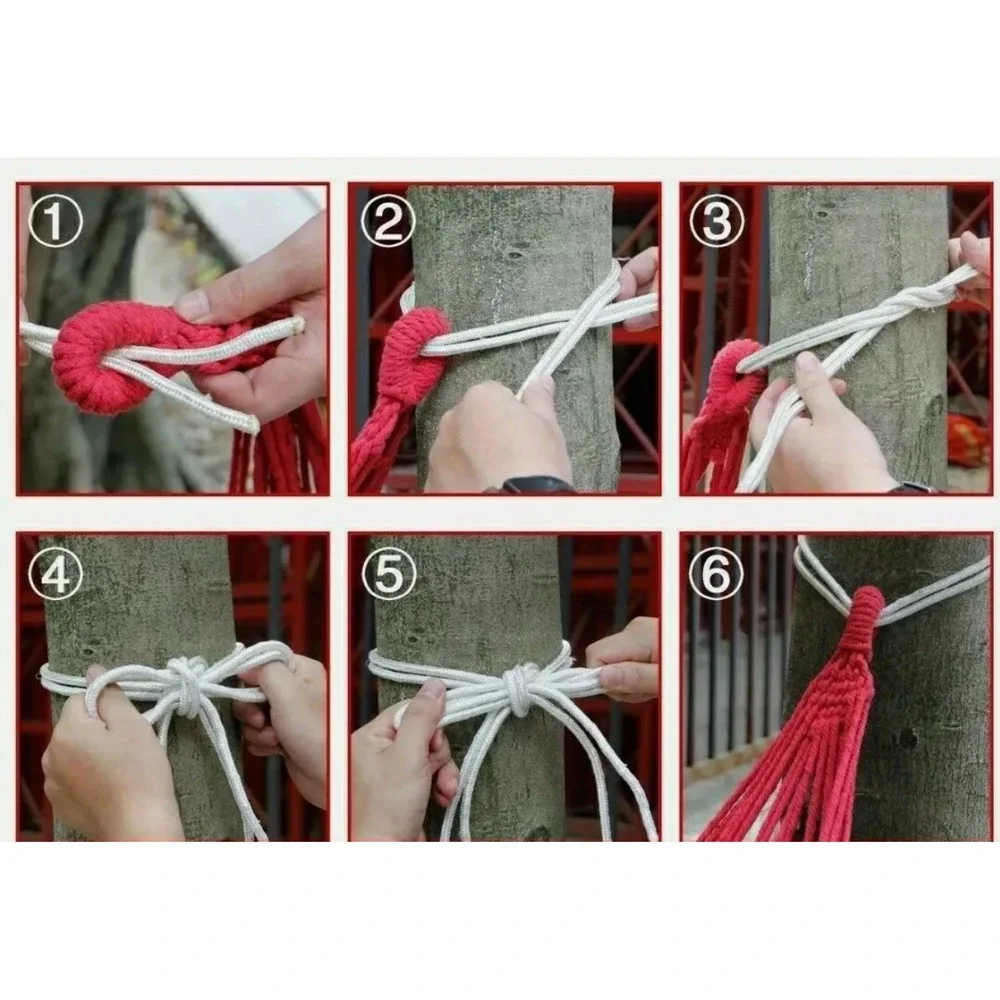 ①

②

③

④

⑤

⑥